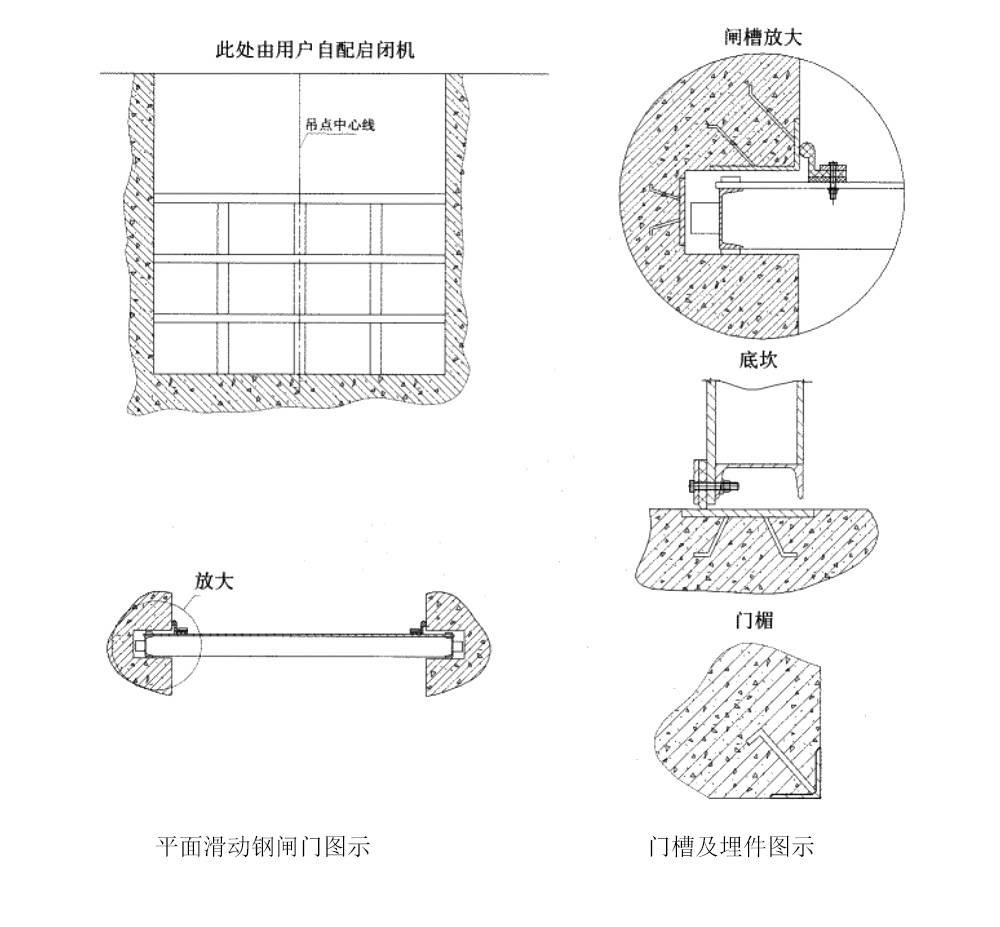 此处由用户自配启闭机

吊点中心线

放大

平面滑动钢闸门图示

闸槽放大

底坎

门楣

门槽及埋件图示