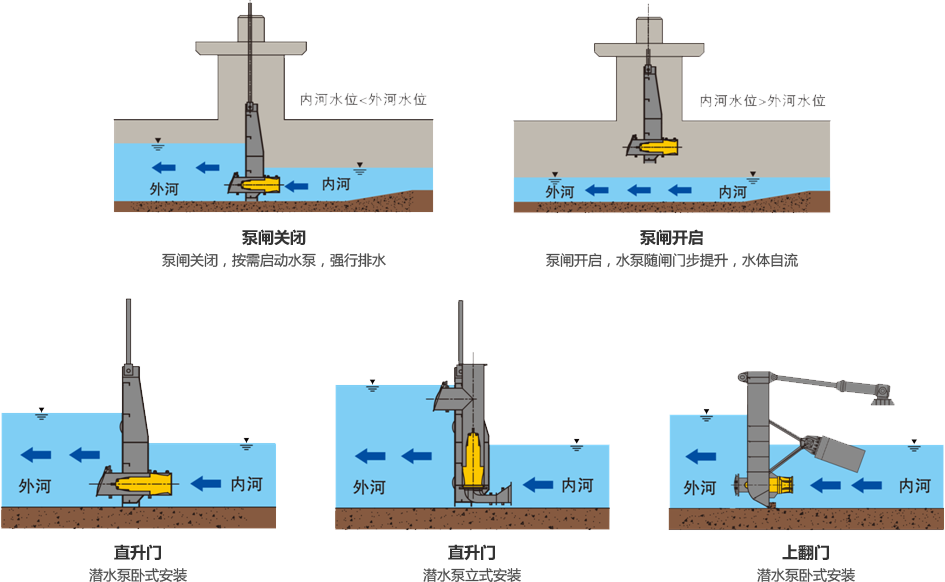 内河水位<外河水位

外河

内河

泵闸关闭

泵闸关闭，按需启动水泵，强行排水

内河水位>外河水位

外河

内河

泵闸开启

泵闸开启，水泵随闸门步提升，水体自流

外河

内河

直升门

潜水泵卧式安装

外河

内河

直升门

潜水泵立式安装

外河

内河

上翻门

潜水泵卧式安装